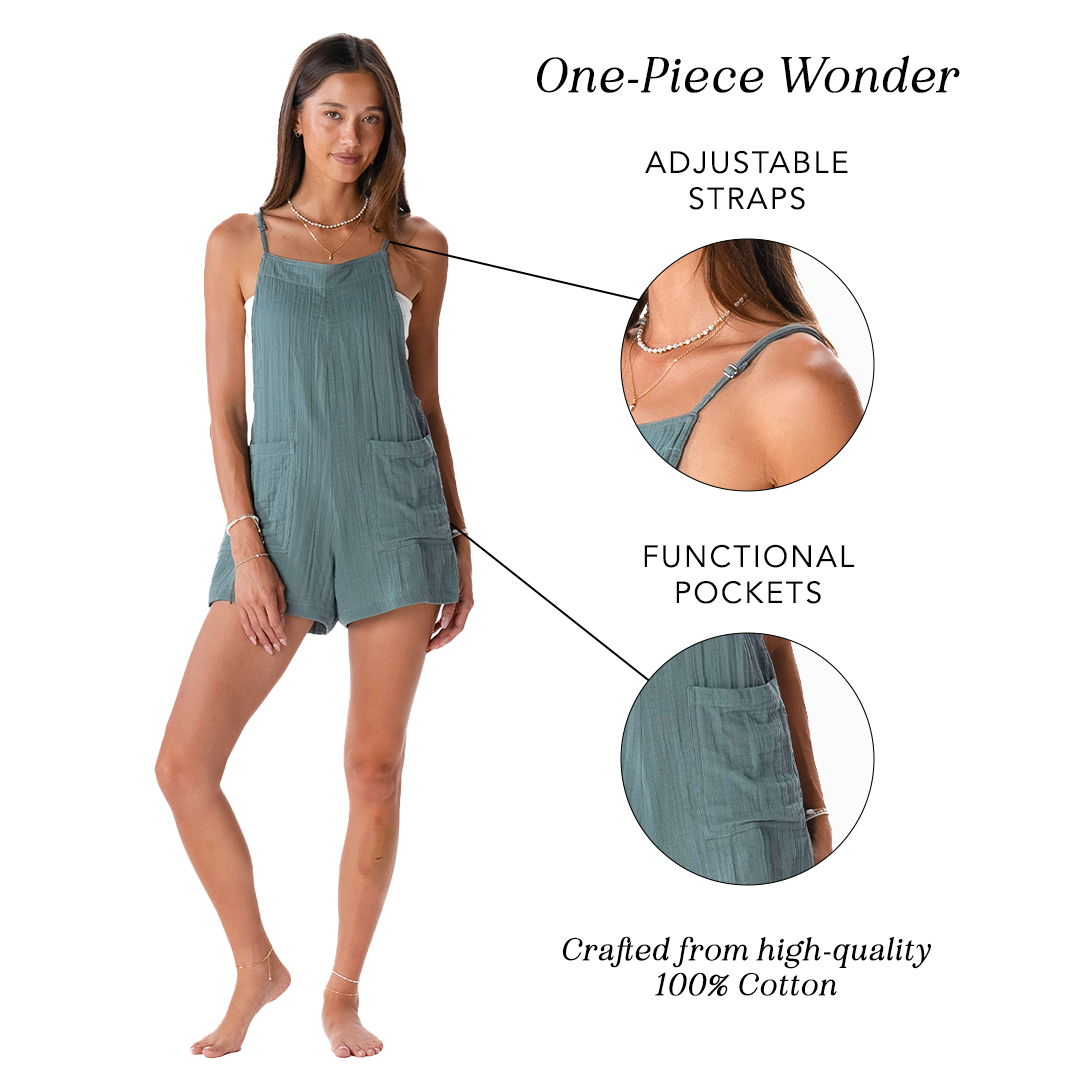 One-Piece Wonder

ADJUSTABLE STRAPS

FUNCTIONAL POCKETS

Crafted from high-quality 100% Cotton